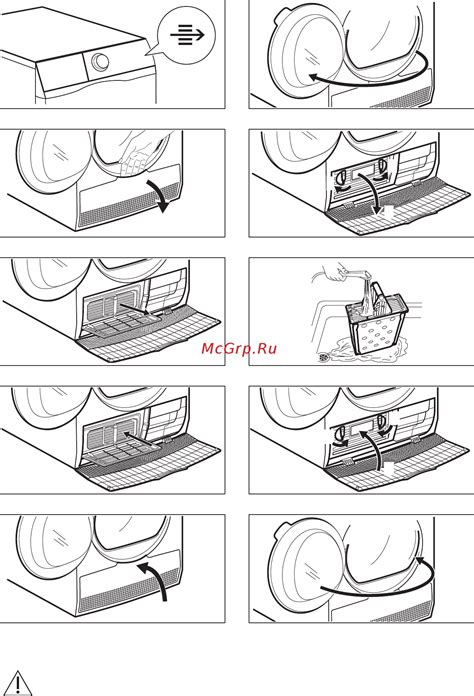 McGrp.Ru